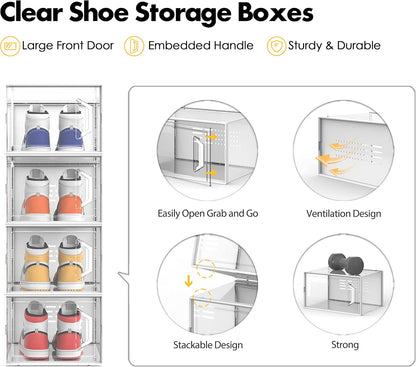 Clear Shoe Storage Boxes

Large Front Door Embedded Handle Sturdy & Durable

Easily Open Grab and Go

Ventilation Design

Stackable Design

Strong