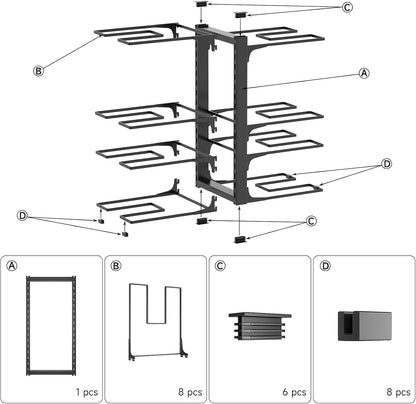 C
B
A
D
D
C

A
1 pcs

B
8 pcs

C
6 pcs

D
8 pcs