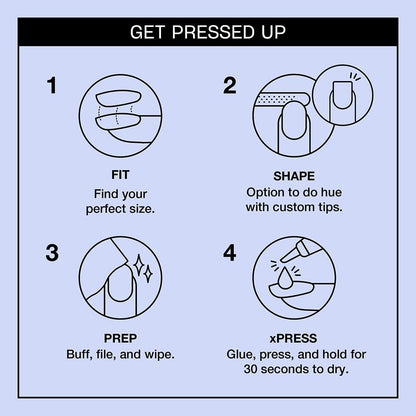 GET PRESSED UP

1

FIT
Find your perfect size.

2

SHAPE
Option to do hue with custom tips.

3

PREP
Buff, file, and wipe.

4

xPRESS
Glue, press, and hold for 30 seconds to dry.